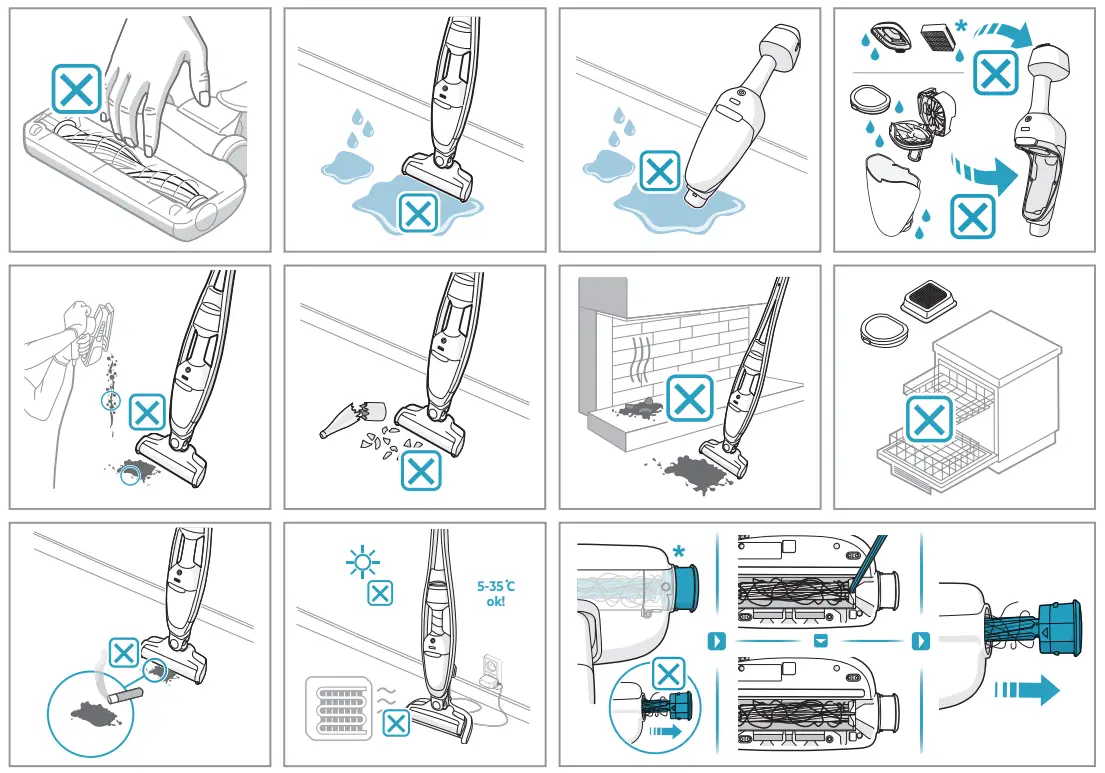 *

5-35°C
ok!

*