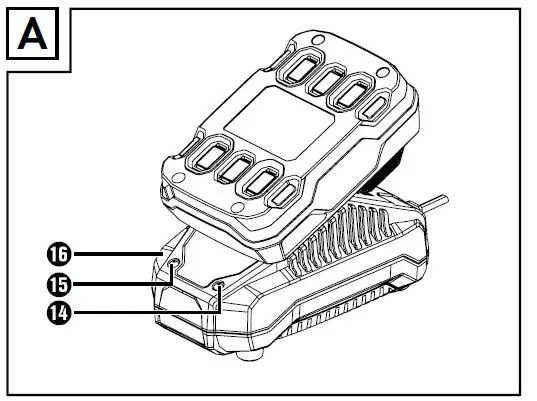 A

16

15

14