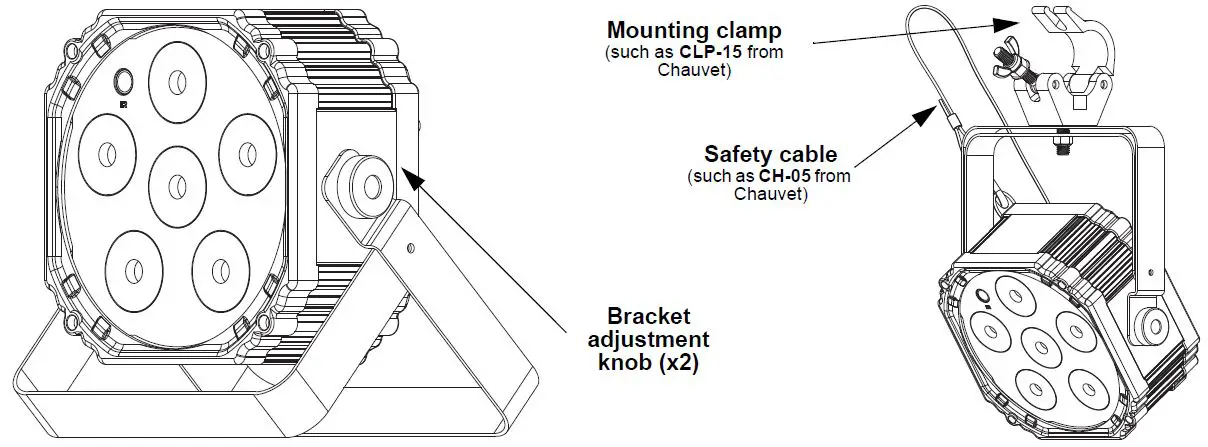 Mounting clamp
(such as CLP-15 from Chauvet)

Safety cable
(such as CH-05 from Chauvet)

Bracket adjustment knob (x2)