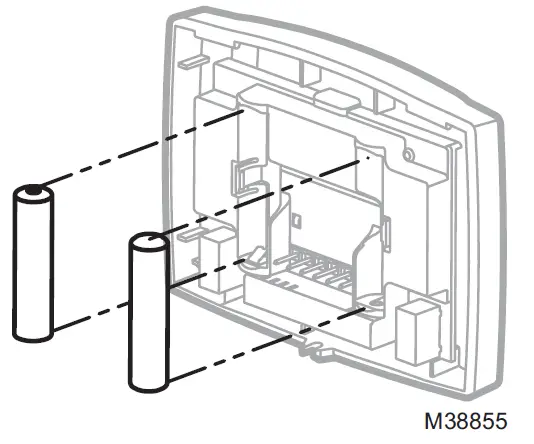 M38855