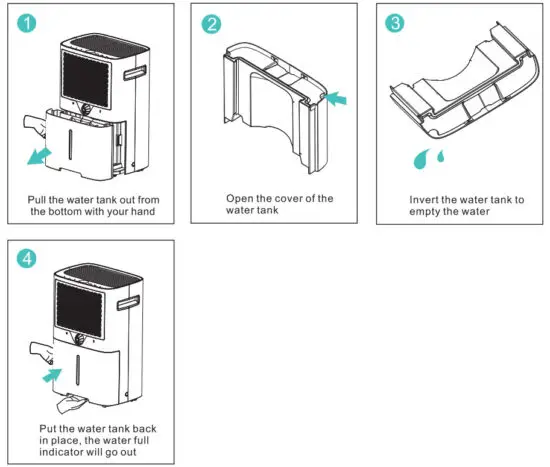 1

Pull the water tank out from the bottom with your hand

2

Open the cover of the water tank

3

Invert the water tank to empty the water

4

Put the water tank back in place, the water full indicator will go out