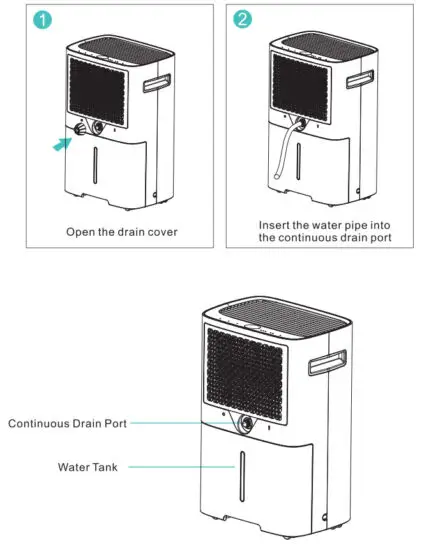 1

Open the drain cover

2

Insert the water pipe into the continuous drain port

Continuous Drain Port

Water Tank