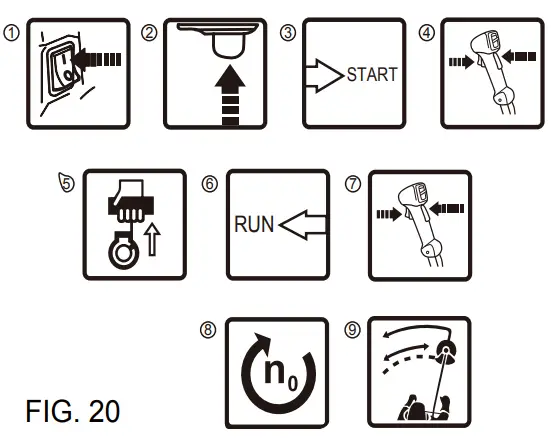 ① ② ③ START ④

⑤ ⑥ RUN ⑦

⑧ $n_0$ ⑨

FIG. 20