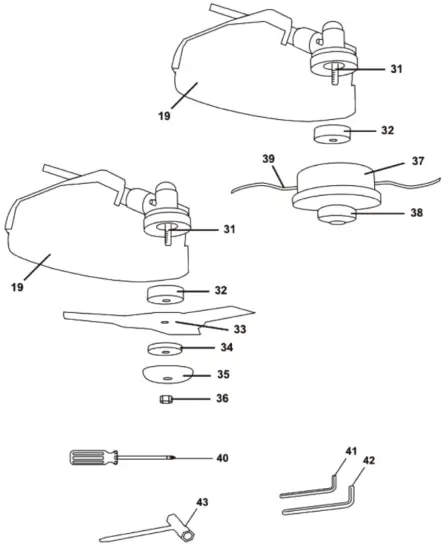 31
19
32
39
37
38
31
19
32
33
34
35
36
40
41
42
43