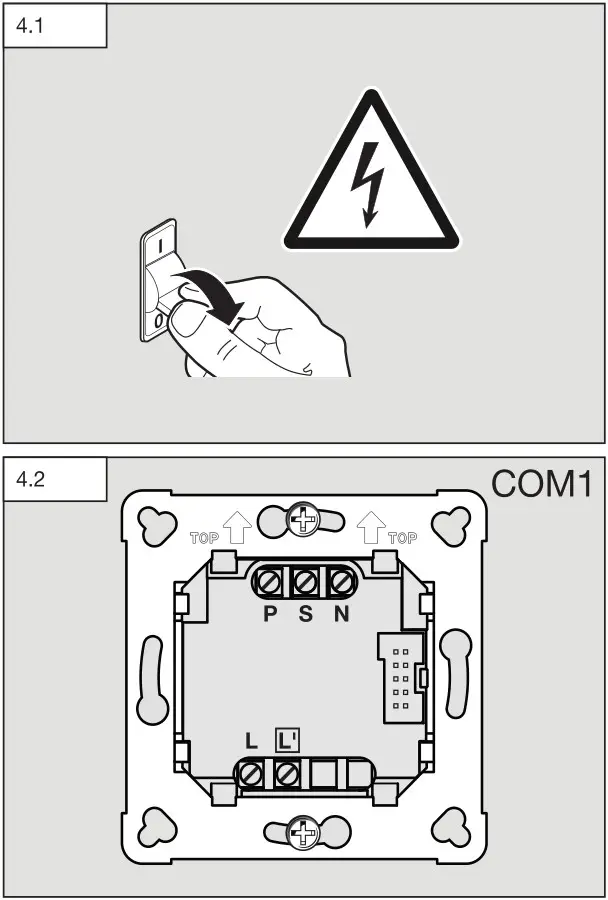 4.1

I

0

4.2

COM1

TOP

TOP

P S N

L

L'