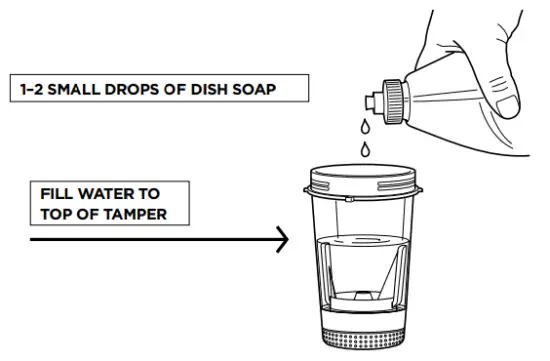 1–2 SMALL DROPS OF DISH SOAP

FILL WATER TO TOP OF TAMPER