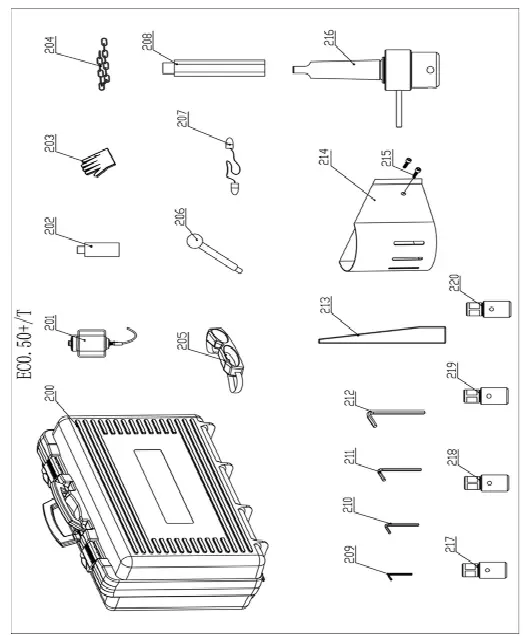 ECO. 50+/T

200
201
202
203
204
205
206
207
208
209
210
211
212
213
214
215
216
217
218
219
220