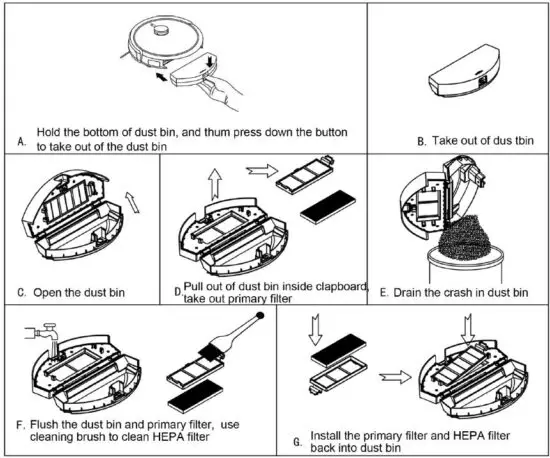 A. Hold the bottom of dust bin, and thum press down the button to take out of the dust bin

B. Take out of dus tbin

C. Open the dust bin

D. Pull out of dust bin inside clapboard, take out primary filter

E. Drain the crash in dust bin

F. Flush the dust bin and primary filter, use cleaning brush to clean HEPA filter

G. Install the primary filter and HEPA filter back into dust bin