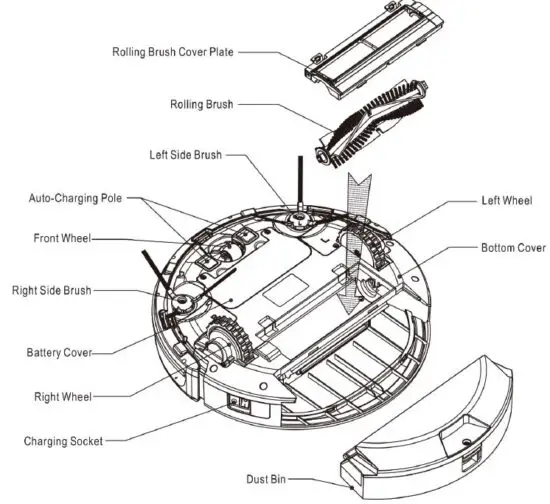 Rolling Brush Cover Plate
Rolling Brush
Left Side Brush
Auto-Charging Pole
Left Wheel
Front Wheel
Bottom Cover
Right Side Brush
Battery Cover
Right Wheel
Charging Socket
Dust Bin