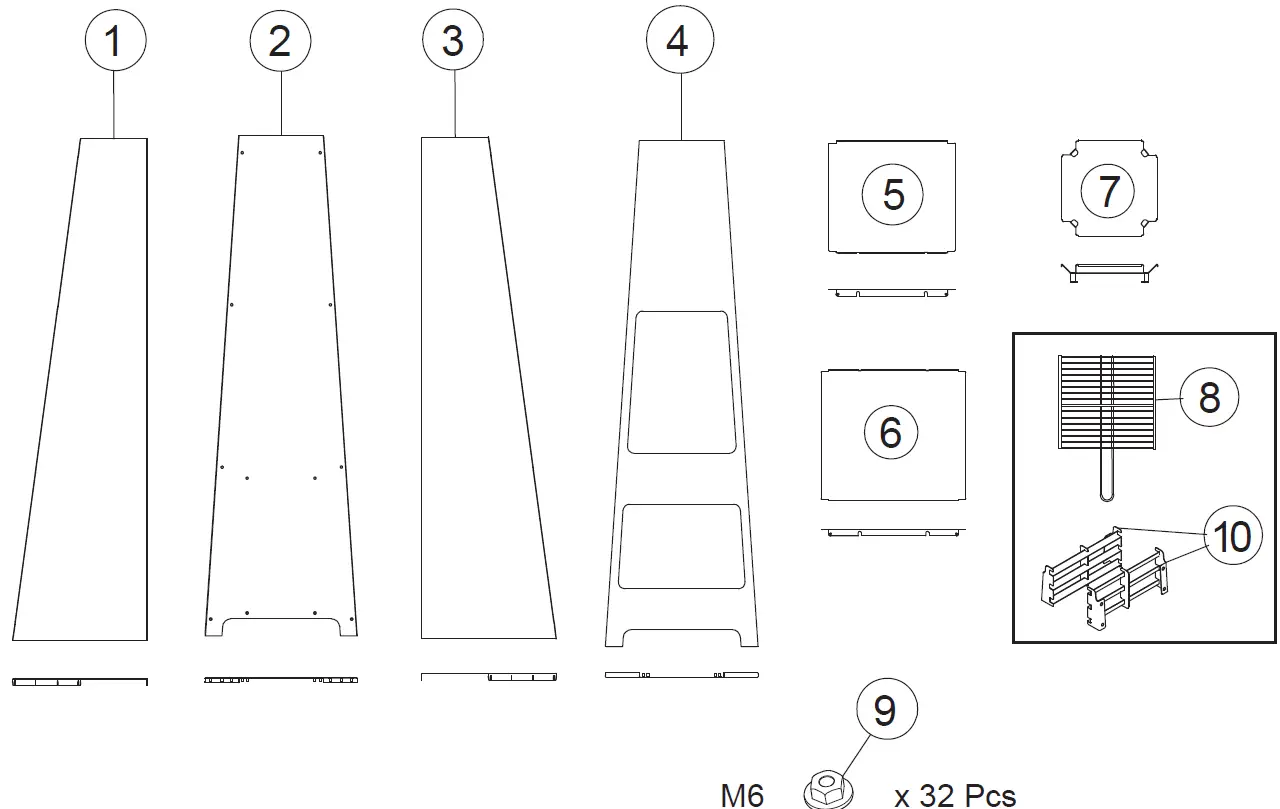 1
2
3
4
5
7
6
8
10
9
M6
x 32 Pcs