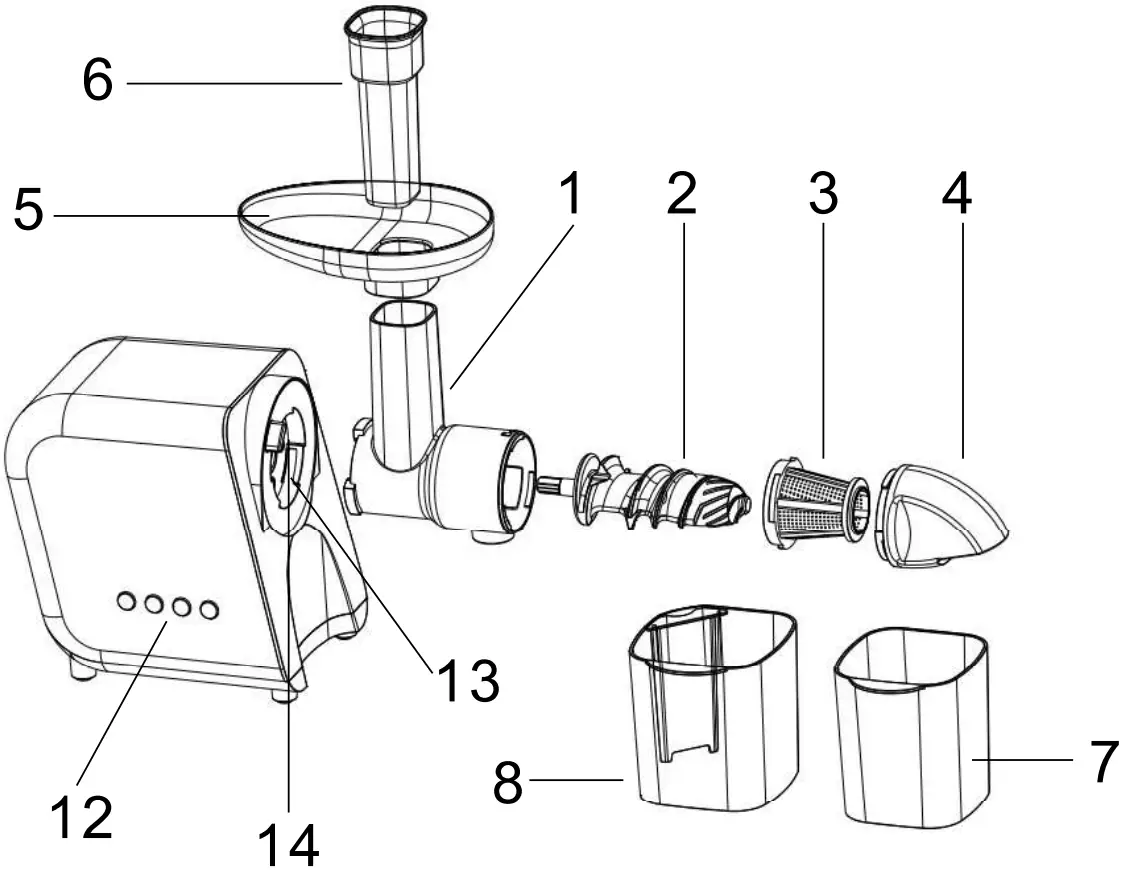 6
5
1
2
3
4
13
12
14
8
7