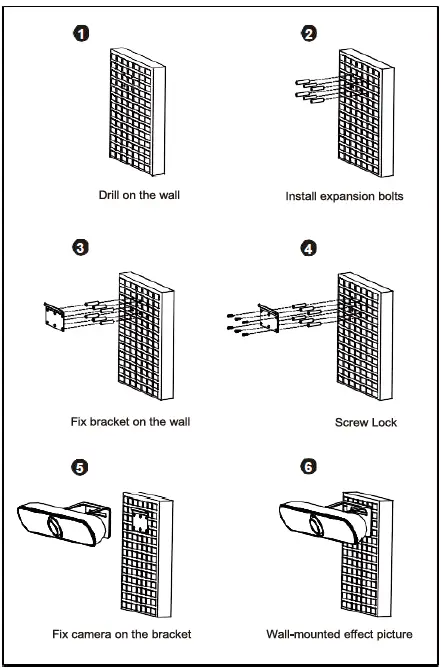 1

Drill on the wall

2

Install expansion bolts

3

Fix bracket on the wall

4

Screw Lock

5

Fix camera on the bracket

6

Wall-mounted effect picture