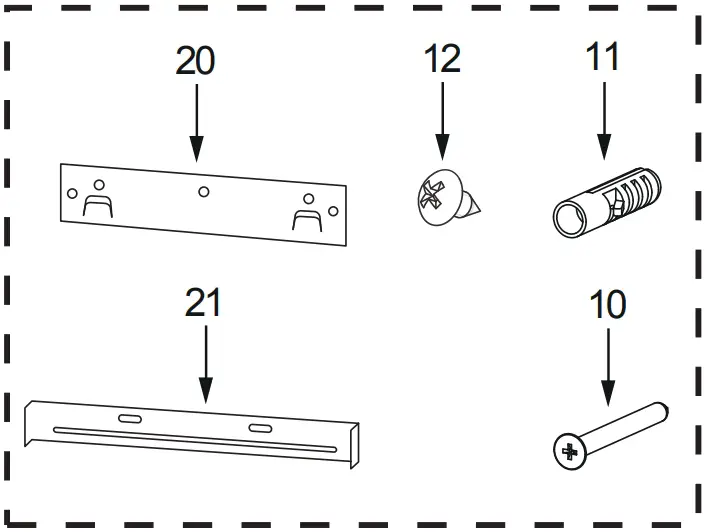 20

12

11

21

10