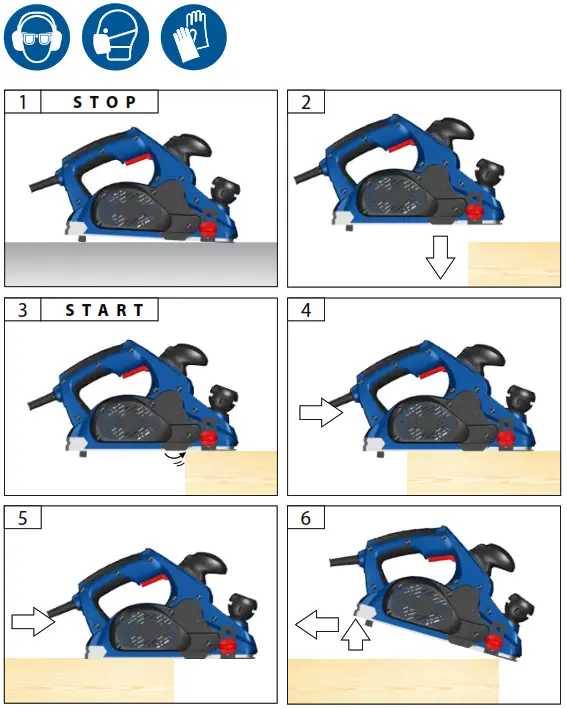 1 STOP

2

3 START

4

5

6