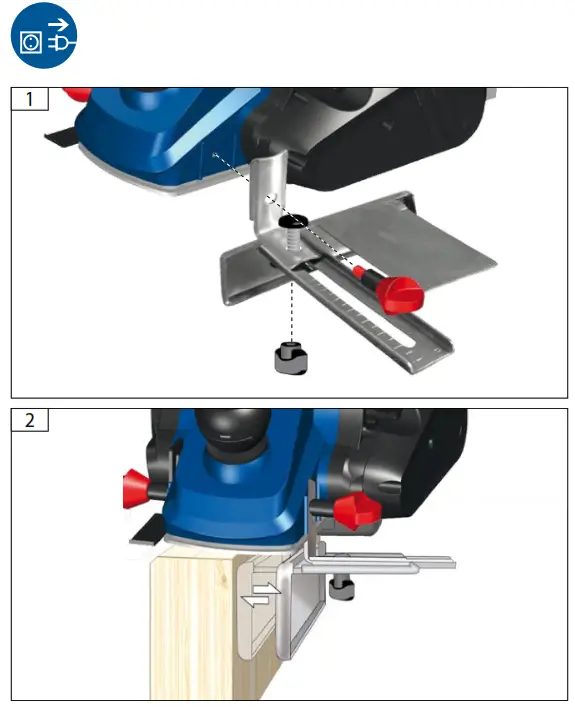 1

2