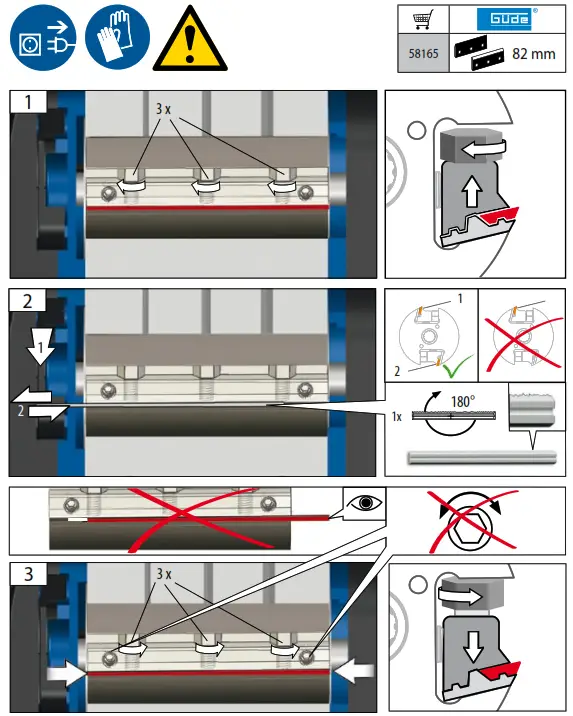 GÜDE®

58165

82 mm

1

3 x

2

1

2

1

2

1x

180°

3

3 x