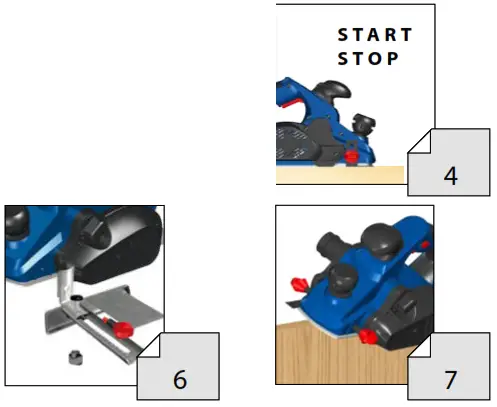 START
STOP

4

6

7