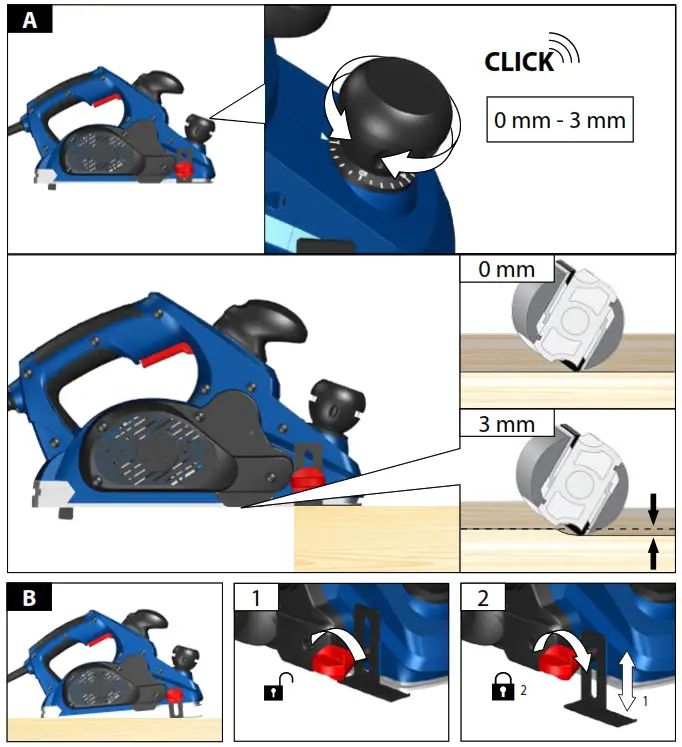 A

CLICK

0 mm - 3 mm

0 mm

3 mm

B

1

2

2

1