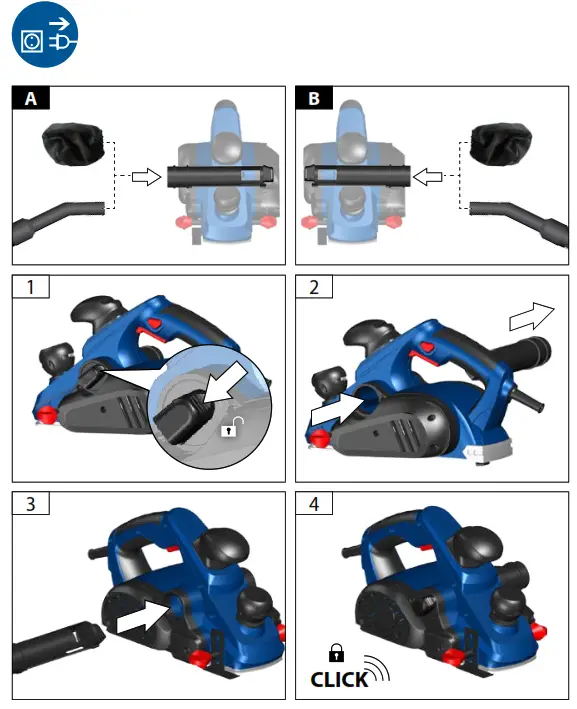 A

B

1

2

3

4

CLICK