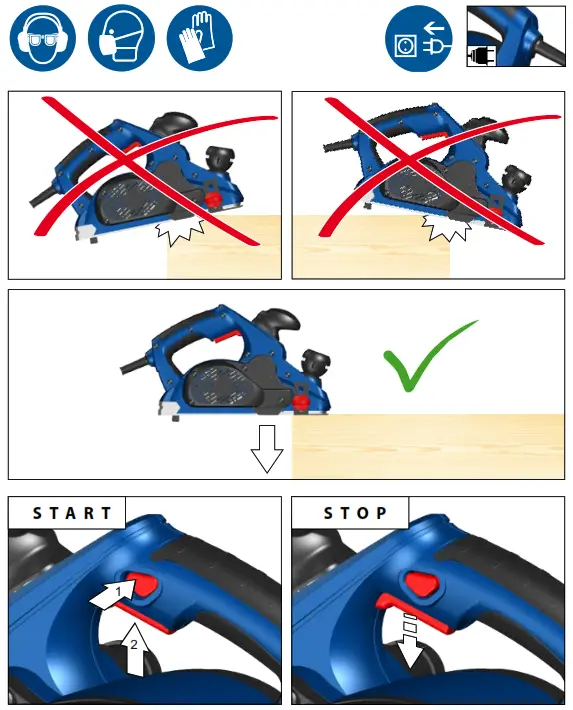 START

1

2

STOP