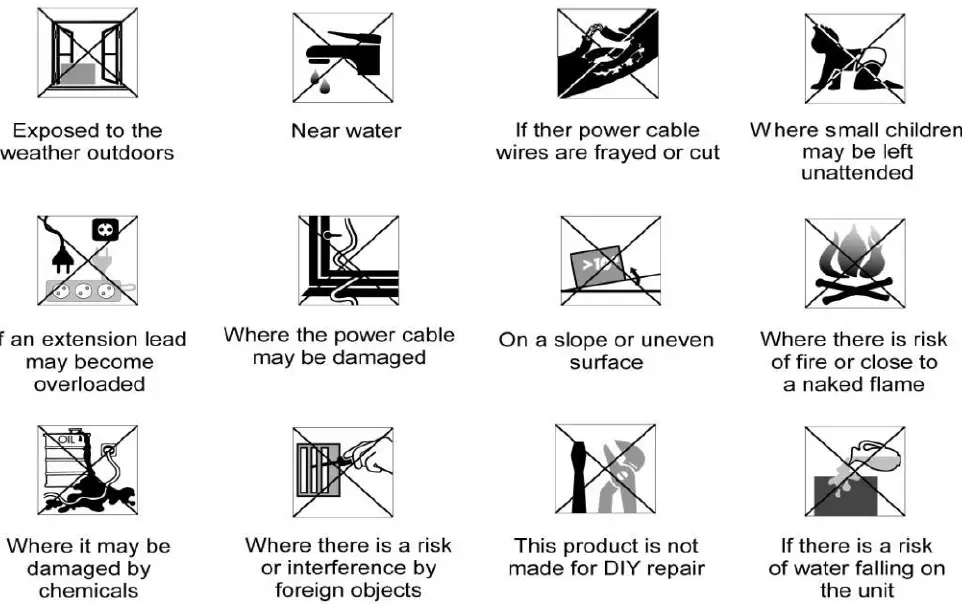 Exposed to the weather outdoors

Near water

If ther power cable wires are frayed or cut

Where small children may be left unattended

f an extension lead may become overloaded

Where the power cable may be damaged

>10

On a slope or uneven surface

Where there is risk of fire or close to a naked flame

OIL

Where it may be damaged by chemicals

Where there is a risk or interference by foreign objects

This product is not made for DIY repair

If there is a risk of water falling on the unit