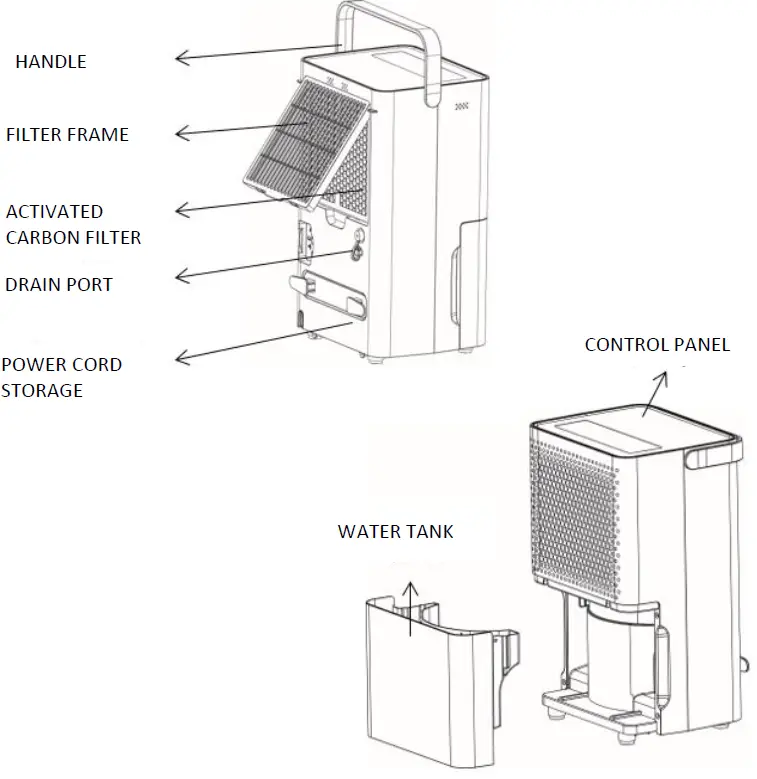 HANDLE

FILTER FRAME

ACTIVATED CARBON FILTER

DRAIN PORT

POWER CORD STORAGE

CONTROL PANEL

WATER TANK