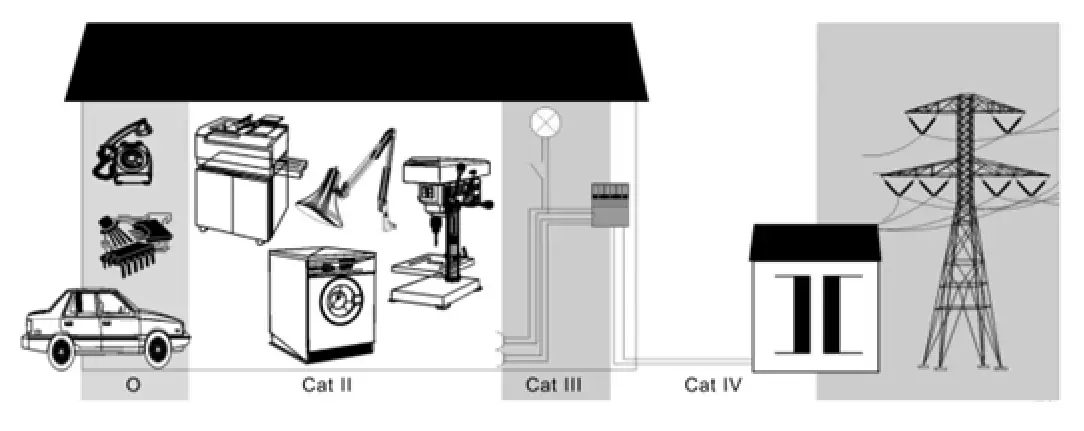 O
Cat II
Cat III
Cat IV