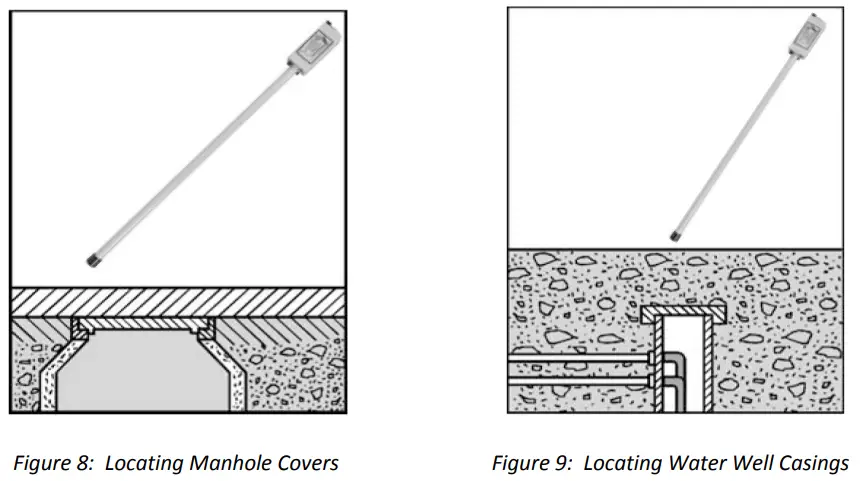 Figure 8: Locating Manhole Covers

Figure 9: Locating Water Well Casings