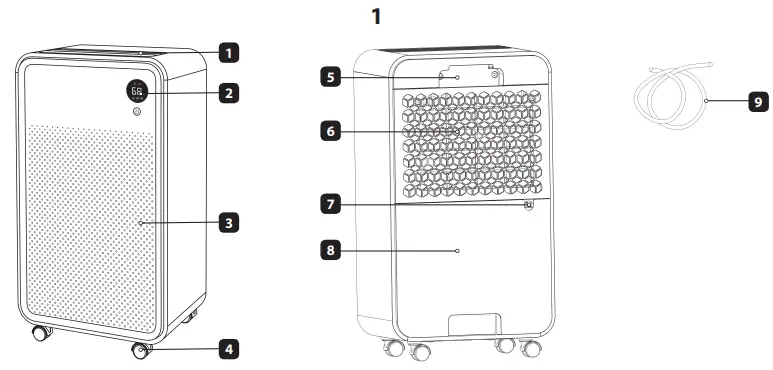 1

1
2
3
4
5
6
7
8
9