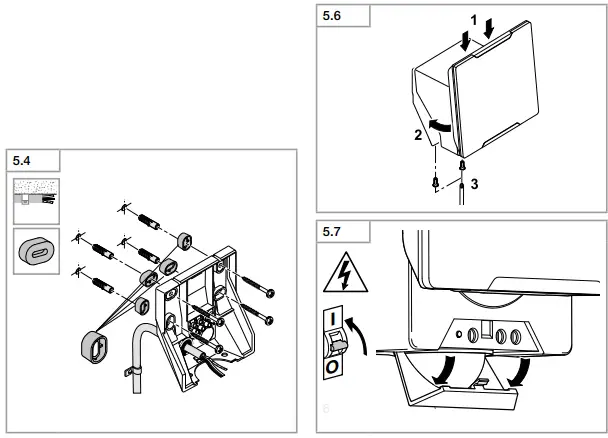 5.4

5.6

1

2

3

5.7

I

O

6