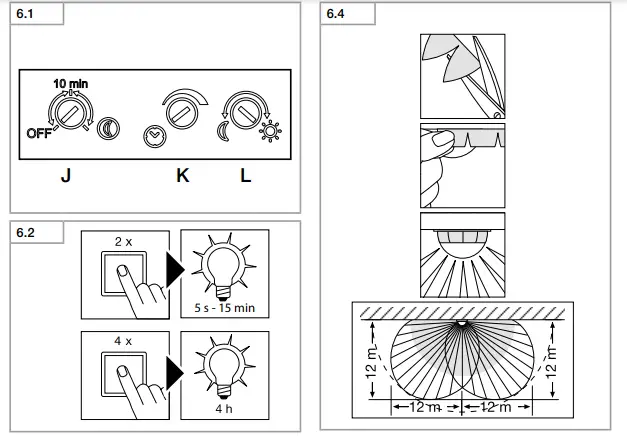 6.1

10 min

OFF

J

K

L

6.2

2 x

5 s - 15 min

4 x

4 h

6.4

12 m

12 m

12 m

12 m