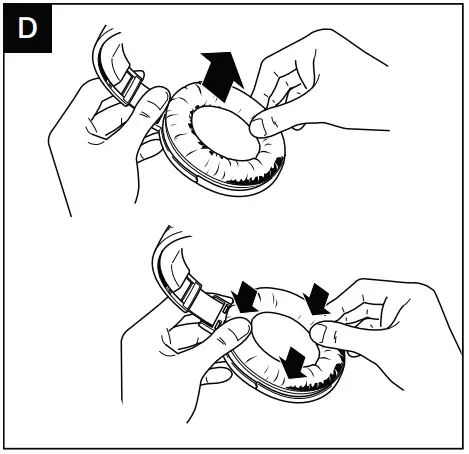 D