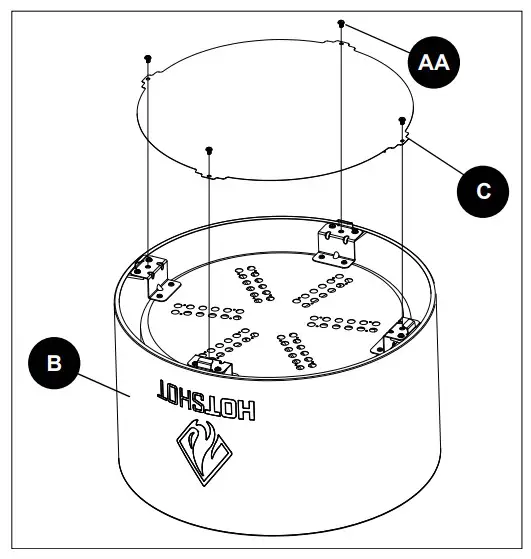 AA
C
B
HOTSHOT