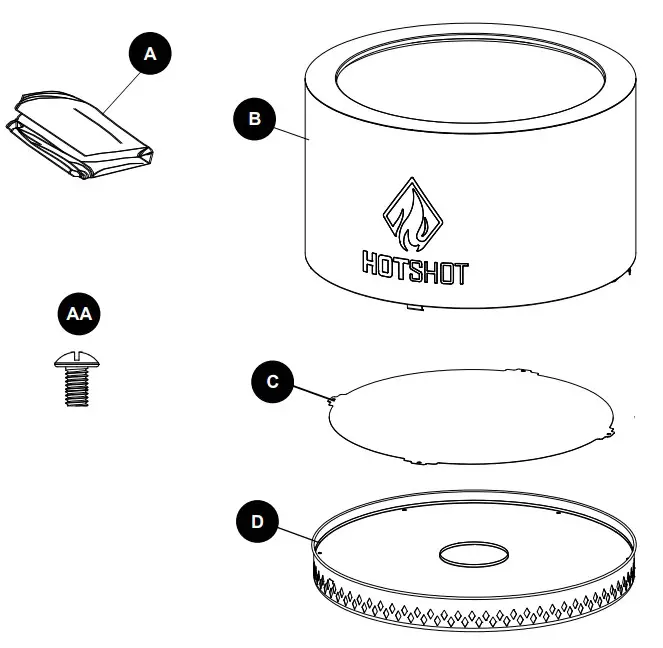 A

B

HOTSHOT

AA

C

D