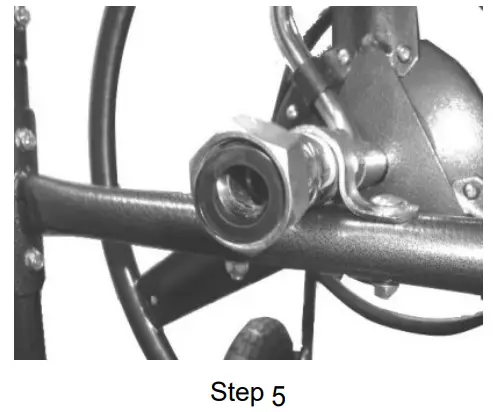 Step 5