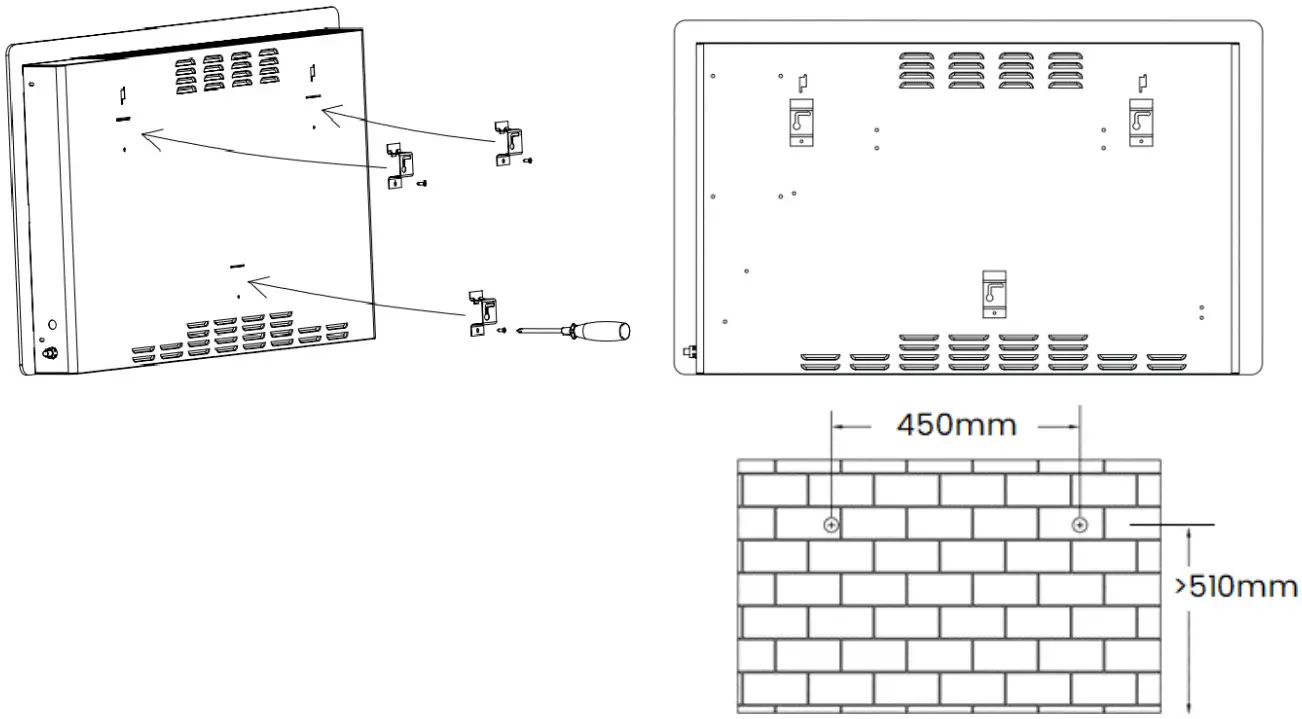 450mm

>510mm