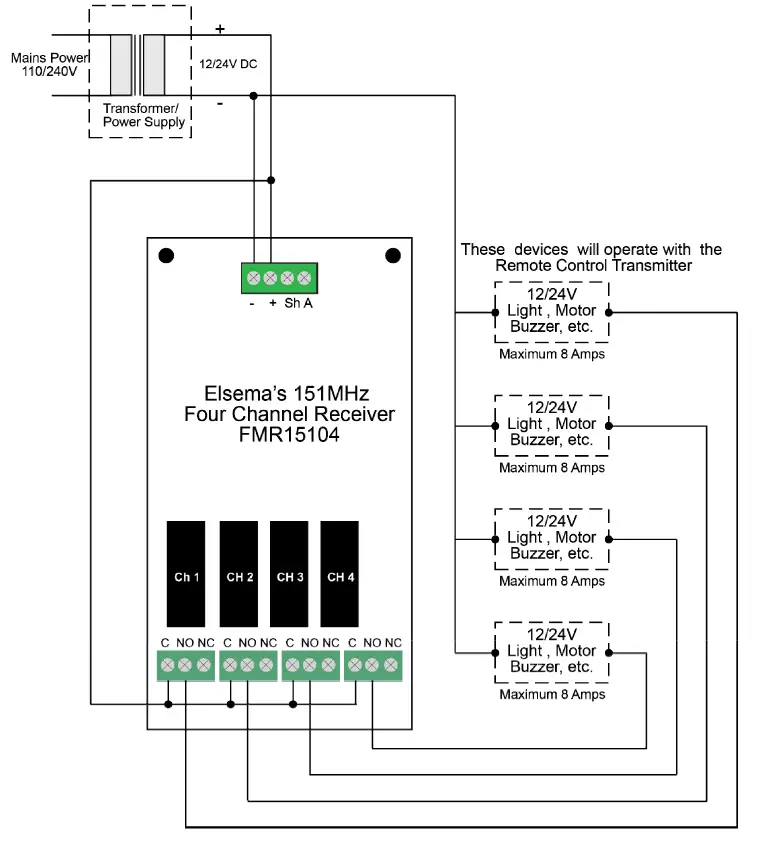 Mains Power 110/240V

Transformer/ Power Supply

+

12/24V DC

-

- + Sh A

Elsema's 151MHz Four Channel Receiver FMR15104

Ch 1

CH 2

CH 3

CH 4

C NO NC C NO NC C NO NC C NO NC

These devices will operate with the Remote Control Transmitter

12/24V Light , Motor Buzzer, etc.

Maximum 8 Amps

12/24V Light , Motor Buzzer, etc.

Maximum 8 Amps

12/24V Light , Motor Buzzer, etc.

Maximum 8 Amps

12/24V Light , Motor Buzzer, etc.

Maximum 8 Amps