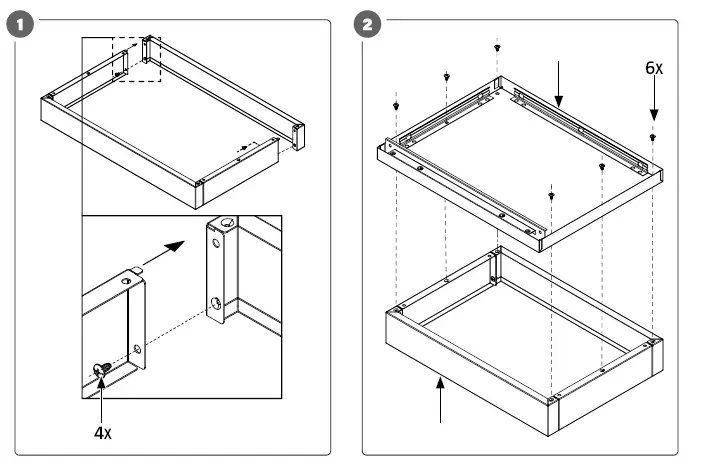 1

4x

2

6x