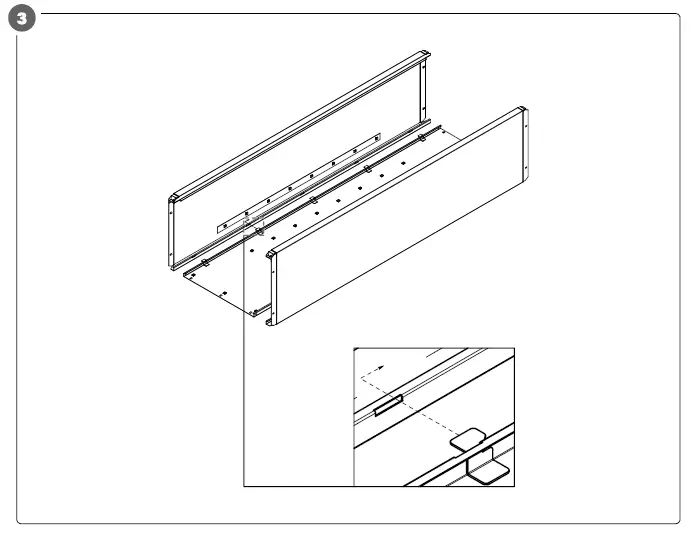 3