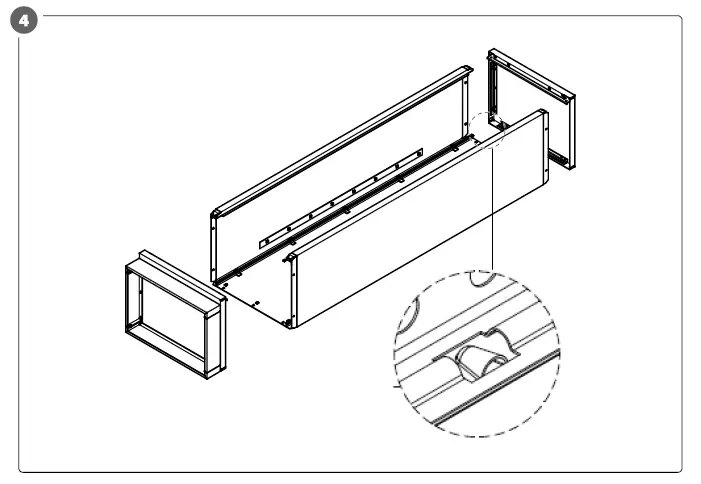 4