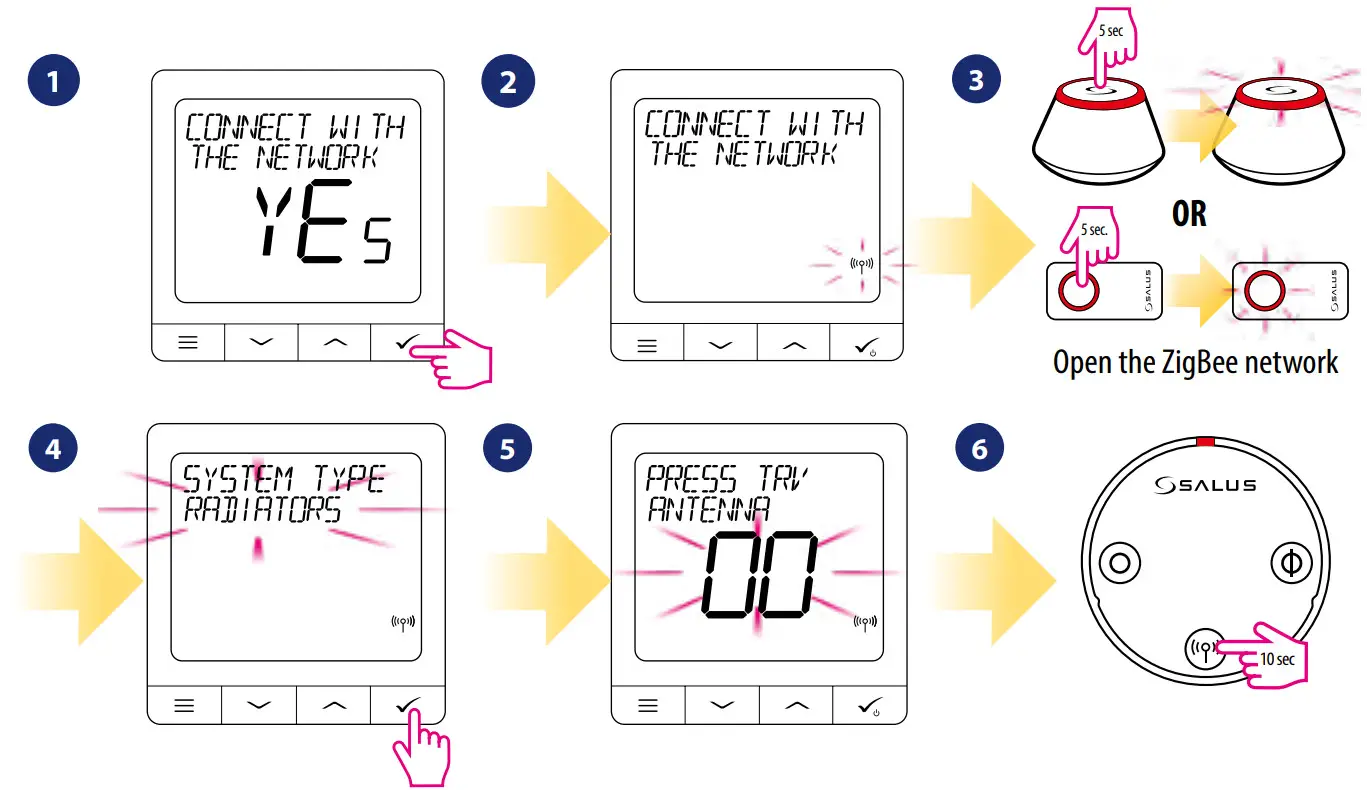 1

CONNECT WITH THE NETWORK

YES

2

CONNECT WITH THE NETWORK

3

5 sec

OR

5 sec.

SALUS

SALUS

Open the ZigBee network

4

SYSTEM TYPE RADIATORS

5

PRESS TRV ANTENNA

00

6

SALUS

10 sec