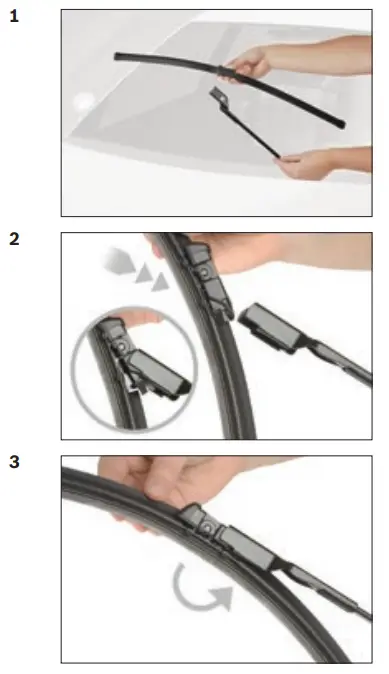 1

2

3