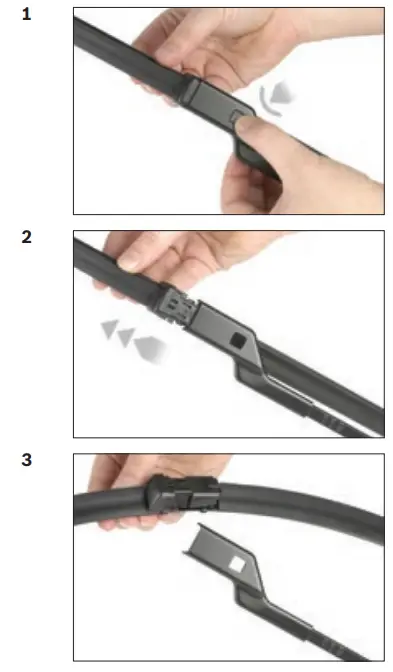 1

2

3