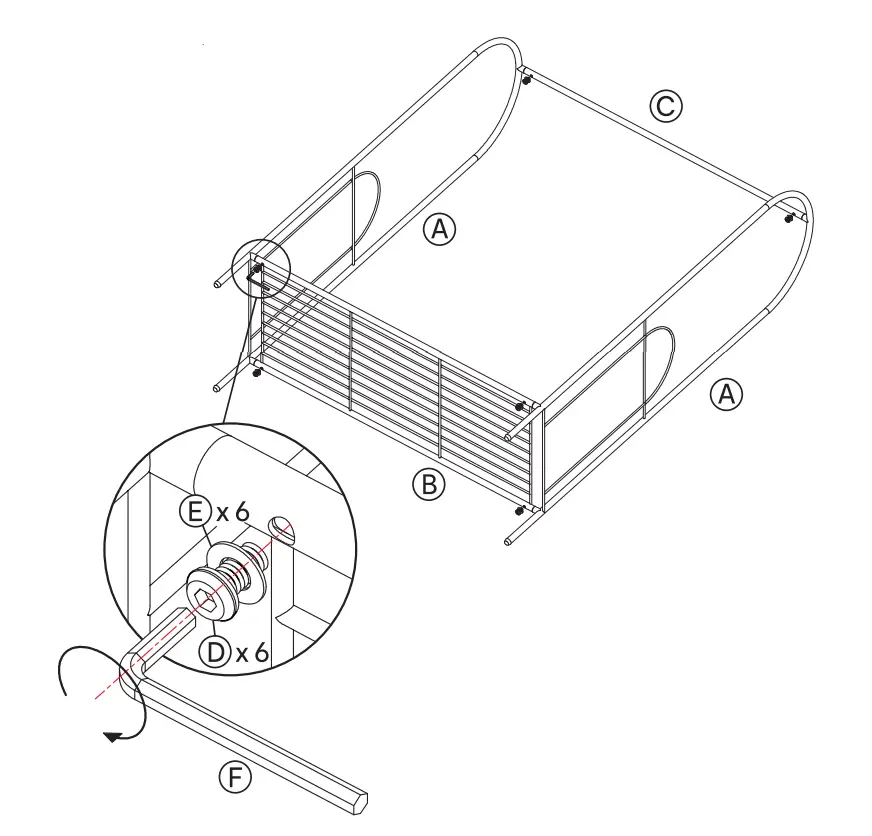 C

A

A

B

E x 6

D x 6

F