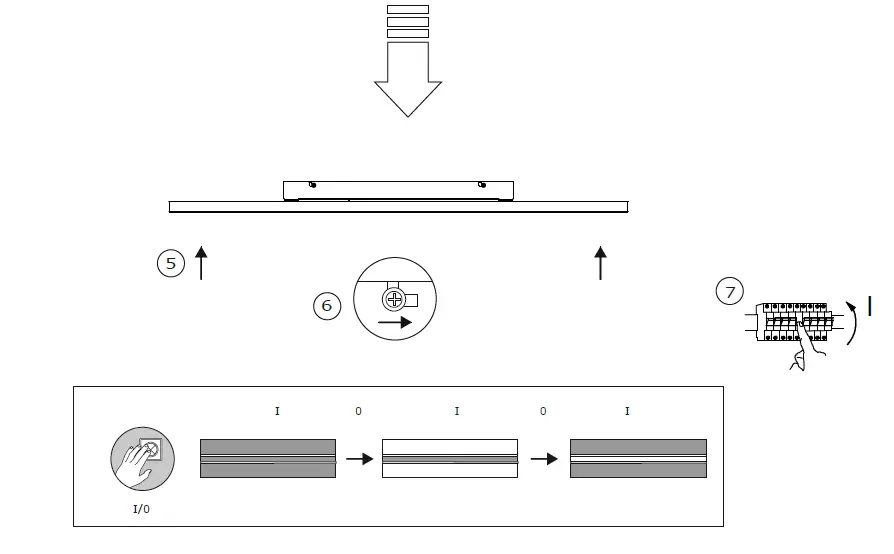 5

6

7

I

I 0 I 0 I

I/0