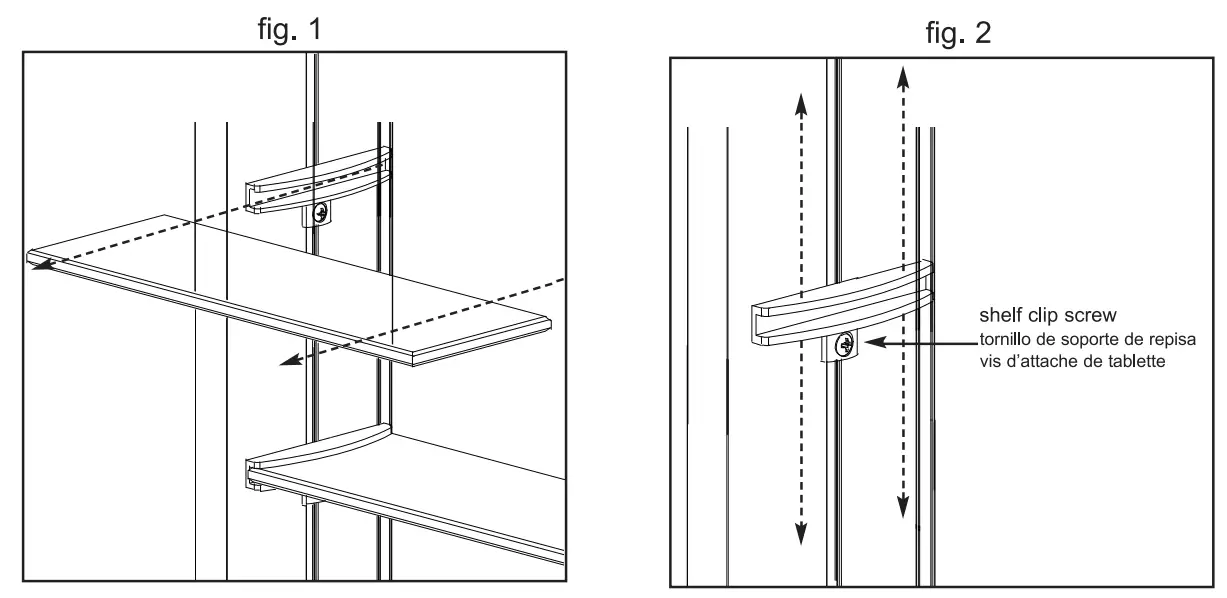 fig. 1

fig. 2

shelf clip screw
tornillo de soporte de repisa
vis d'attache de tablette