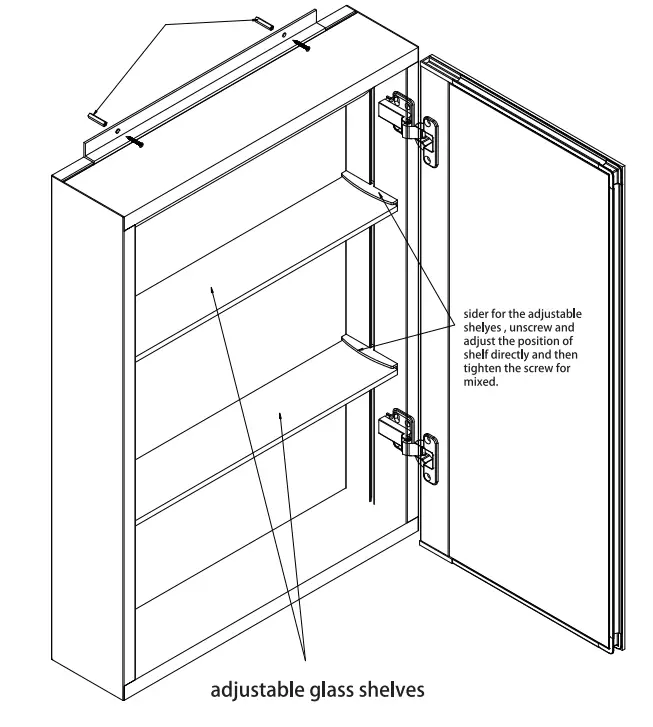 sider for the adjustable shelyes , unscrew and adjust the position of shelf directly and then tighten the screw for mixed.

adjustable glass shelves