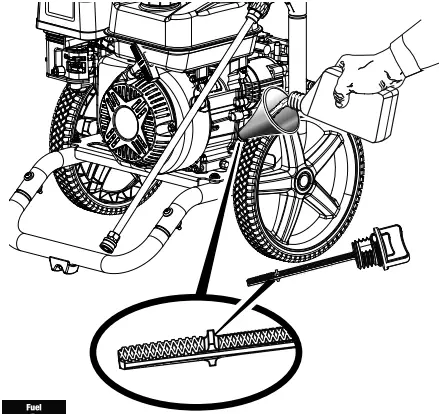 Fuel