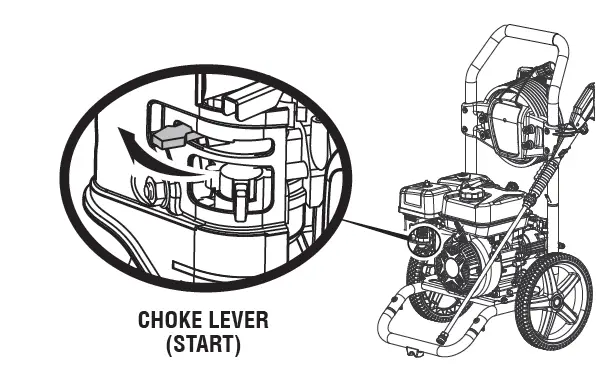 CHOKE LEVER
(START)