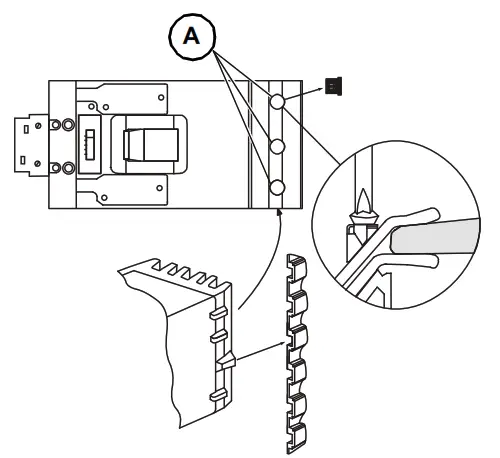 A